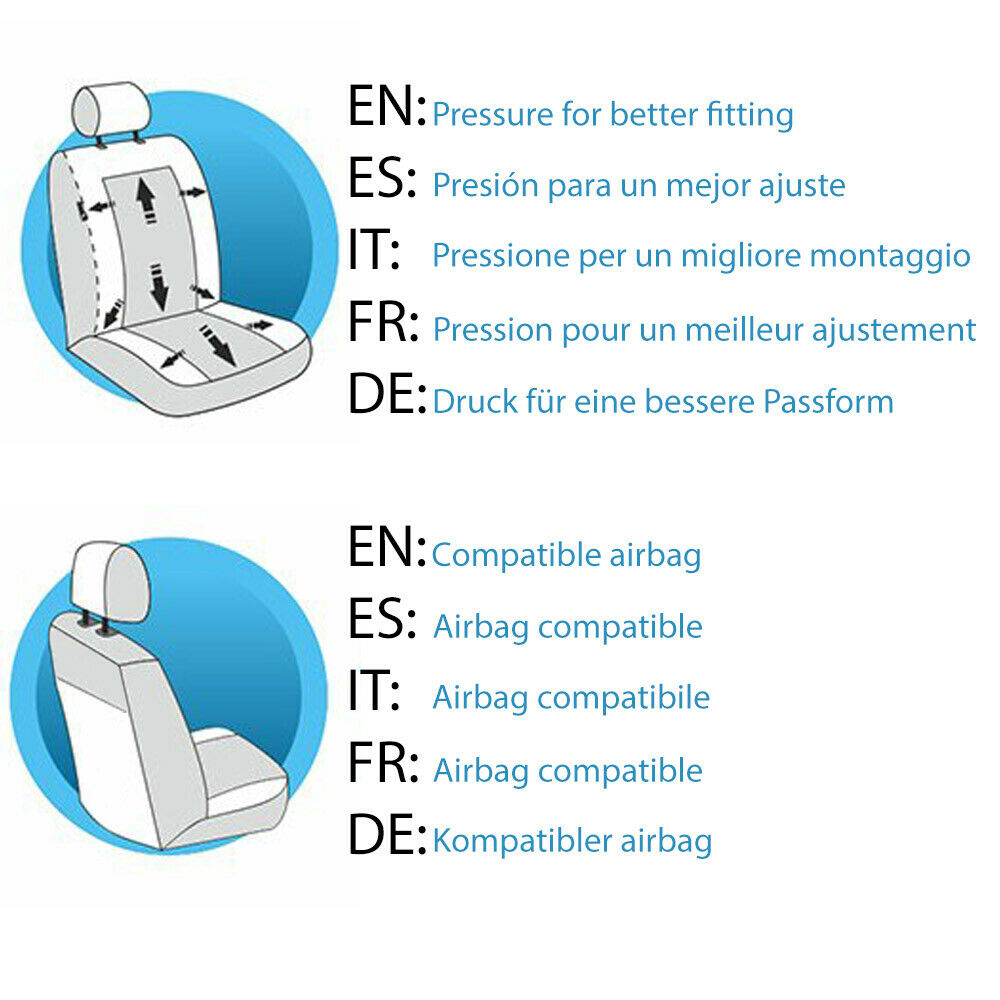 EN: Pressure for better fitting
ES: Presión para un mejor ajuste
IT: Pressione per un migliore montaggio
FR: Pression pour un meilleur ajustement
DE: Druck für eine bessere Passform

EN: Compatible airbag
ES: Airbag compatible
IT: Airbag compatibile
FR: Airbag compatible
DE: Kompatibler airbag